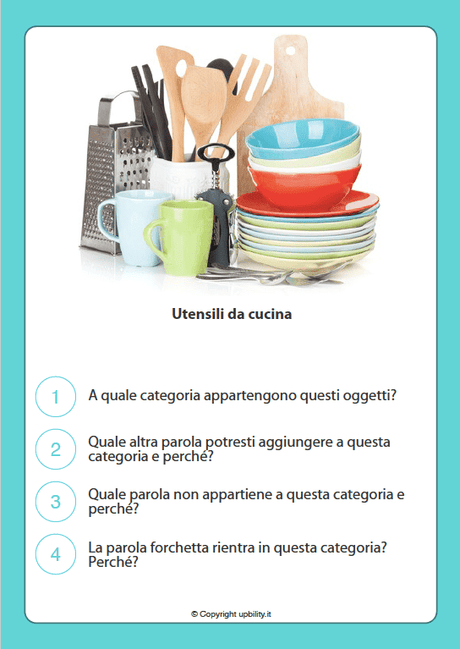 Utensili da cucina

1 A quale categoria appartengono questi oggetti?

2 Quale altra parola potresti aggiungere a questa categoria e perché?

3 Quale parola non appartiene a questa categoria e perché?

4 La parola forchetta rientra in questa categoria? Perché?

© Copyright upbility.it