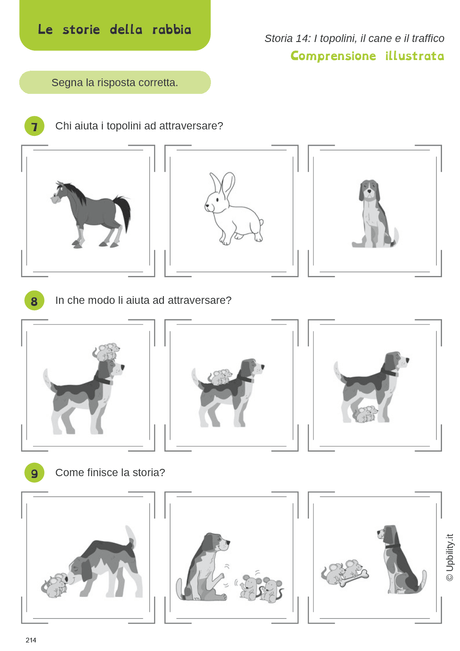 Le storie della rabbia

Storia 14: I topolini, il cane e il traffico

Comprensione illustrata

Segna la risposta corretta.

7 Chi aiuta i topolini ad attraversare?

8 In che modo li aiuta ad attraversare?

9 Come finisce la storia?

© Upbility.it

214