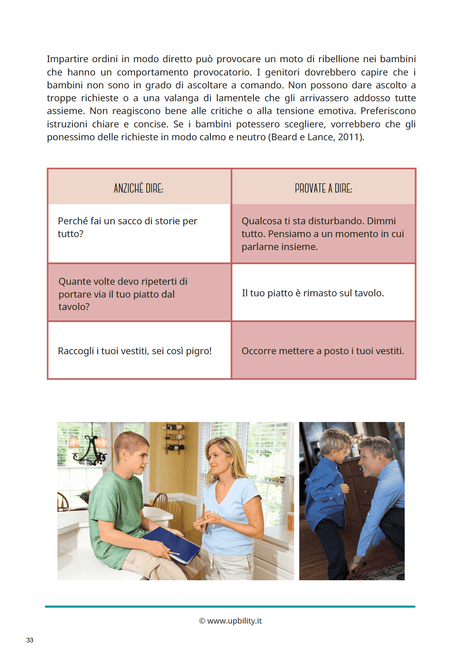 Impartire ordini in modo diretto può provocare un moto di ribellione nei bambini che hanno un comportamento provocatorio. I genitori dovrebbero capire che i bambini non sono in grado di ascoltare a comando. Non possono dare ascolto a troppe richieste o a una valanga di lamentele che gli arrivassero addosso tutte assieme. Non reagiscono bene alle critiche o alla tensione emotiva. Preferiscono istruzioni chiare e concise. Se i bambini potessero scegliere, vorrebbero che gli ponessimo delle richieste in modo calmo e neutro (Beard e Lance, 2011).

| ANZICHÉ DIRE: | PROVATE A DIRE: |
|---|---|
| Perché fai un sacco di storie per tutto? | Qualcosa ti sta disturbando. Dimmi tutto. Pensiamo a un momento in cui parlarne insieme. |
| Quante volte devo ripeterti di portare via il tuo piatto dal tavolo? | Il tuo piatto è rimasto sul tavolo. |
| Raccogli i tuoi vestiti, sei così pigro! | Occorre mettere a posto i tuoi vestiti. |

© www.upbility.it

33