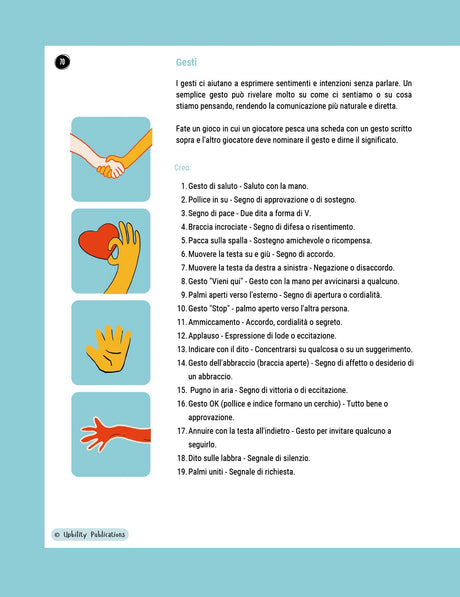 70

Gesti

I gesti ci aiutano a esprimere sentimenti e intenzioni senza parlare. Un semplice gesto può rivelare molto su come ci sentiamo o su cosa stiamo pensando, rendendo la comunicazione più naturale e diretta.

Fate un gioco in cui un giocatore pesca una scheda con un gesto scritto sopra e l'altro giocatore deve nominare il gesto e dirne il significato.

Creo:

1. Gesto di saluto - Saluto con la mano.
2. Pollice in su - Segno di approvazione o di sostegno.
3. Segno di pace - Due dita a forma di V.
4. Braccia incrociate - Segno di difesa o risentimento.
5. Pacca sulla spalla - Sostegno amichevole o ricompensa.
6. Muovere la testa su e giù - Segno di accordo.
7. Muovere la testa da destra a sinistra - Negazione o disaccordo.
8. Gesto "Vieni qui" - Gesto con la mano per avvicinarsi a qualcuno.
9. Palmi aperti verso l'esterno - Segno di apertura o cordialità.
10. Gesto "Stop" - palmo aperto verso l'altra persona.
11. Ammiccamento - Accordo, cordialità o segreto.
12. Applauso - Espressione di lode o eccitazione.
13. Indicare con il dito - Concentrarsi su qualcosa o su un suggerimento.
14. Gesto dell'abbraccio (braccia aperte) - Segno di affetto o desiderio di un abbraccio.
15. Pugno in aria - Segno di vittoria o di eccitazione.
16. Gesto OK (pollice e indice formano un cerchio) - Tutto bene o approvazione.
17. Annuire con la testa all'indietro - Gesto per invitare qualcuno a seguirlo.
18. Dito sulle labbra - Segnale di silenzio.
19. Palmi uniti - Segnale di richiesta.

© Upbility Publications