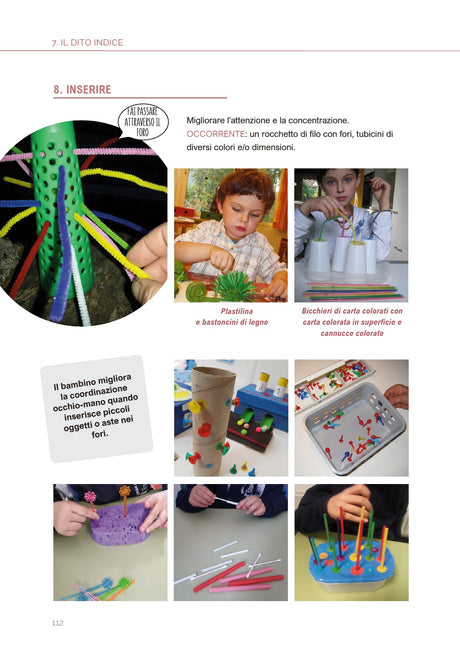 7. IL DITO INDICE

8. INSERIRE

FAI PASSARE ATTRAVERSO IL FORO

Migliorare l'attenzione e la concentrazione.
OCCORRENTE: un rocchetto di filo con fori, tubicini di diversi colori e/o dimensioni.

Plastilina e bastoncini di legno

Bicchieri di carta colorati con carta colorata in superficie e cannucce colorate

Il bambino migliora la coordinazione occhio-mano quando inserisce piccoli oggetti o aste nei fori.

112