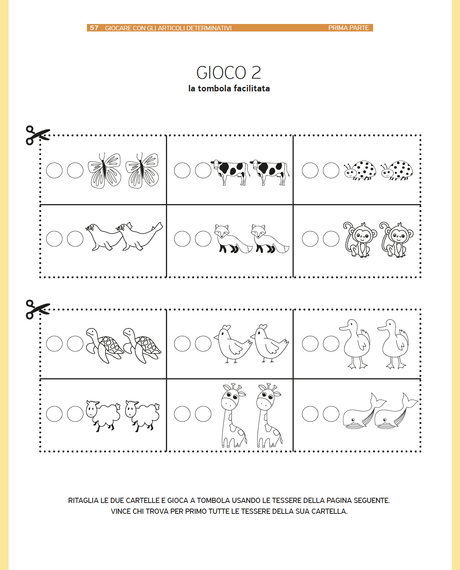 57 GIOCARE CON GLI ARTICOLI DETERMINATIVI PRIMA PARTE

GIOCO 2
la tombola facilitata

RITAGLIA LE DUE CARTELLE E GIOCA A TOMBOLA USANDO LE TESSERE DELLA PAGINA SEGUENTE.
VINCE CHI TROVA PER PRIMO TUTTE LE TESSERE DELLA SUA CARTELLA.