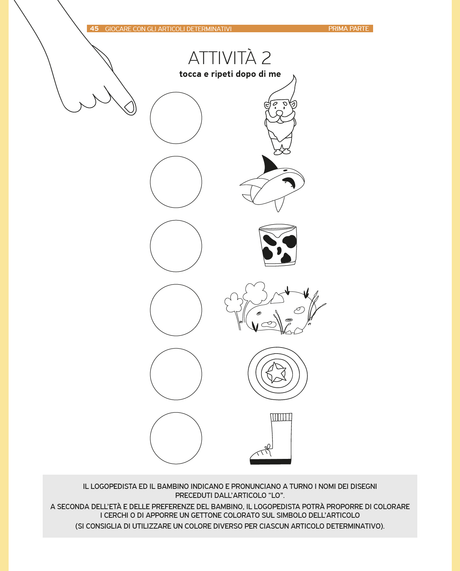 45 GIOCARE CON GLI ARTICOLI DETERMINATIVI PRIMA PARTE

ATTIVITÀ 2
tocca e ripeti dopo di me

IL LOGOPEDISTA ED IL BAMBINO INDICANO E PRONUNCIANO A TURNO I NOMI DEI DISEGNI PRECEDUTI DALL'ARTICOLO "LO".
A SECONDA DELL'ETÀ E DELLE PREFERENZE DEL BAMBINO, IL LOGOPEDISTA POTRÀ PROPORRE DI COLORARE I CERCHI O DI APPORRE UN GETTONE COLORATO SUL SIMBOLO DELL'ARTICOLO
(SI CONSIGLIA DI UTILIZZARE UN COLORE DIVERSO PER CIASCUN ARTICOLO DETERMINATIVO).