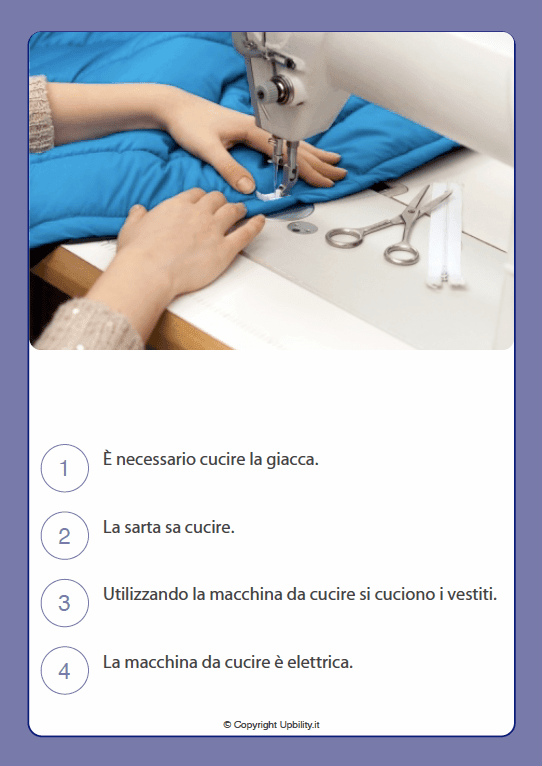 1 È necessario cucire la giacca.

2 La sarta sa cucire.

3 Utilizzando la macchina da cucire si cuciono i vestiti.

4 La macchina da cucire è elettrica.

© Copyright Upbility.it