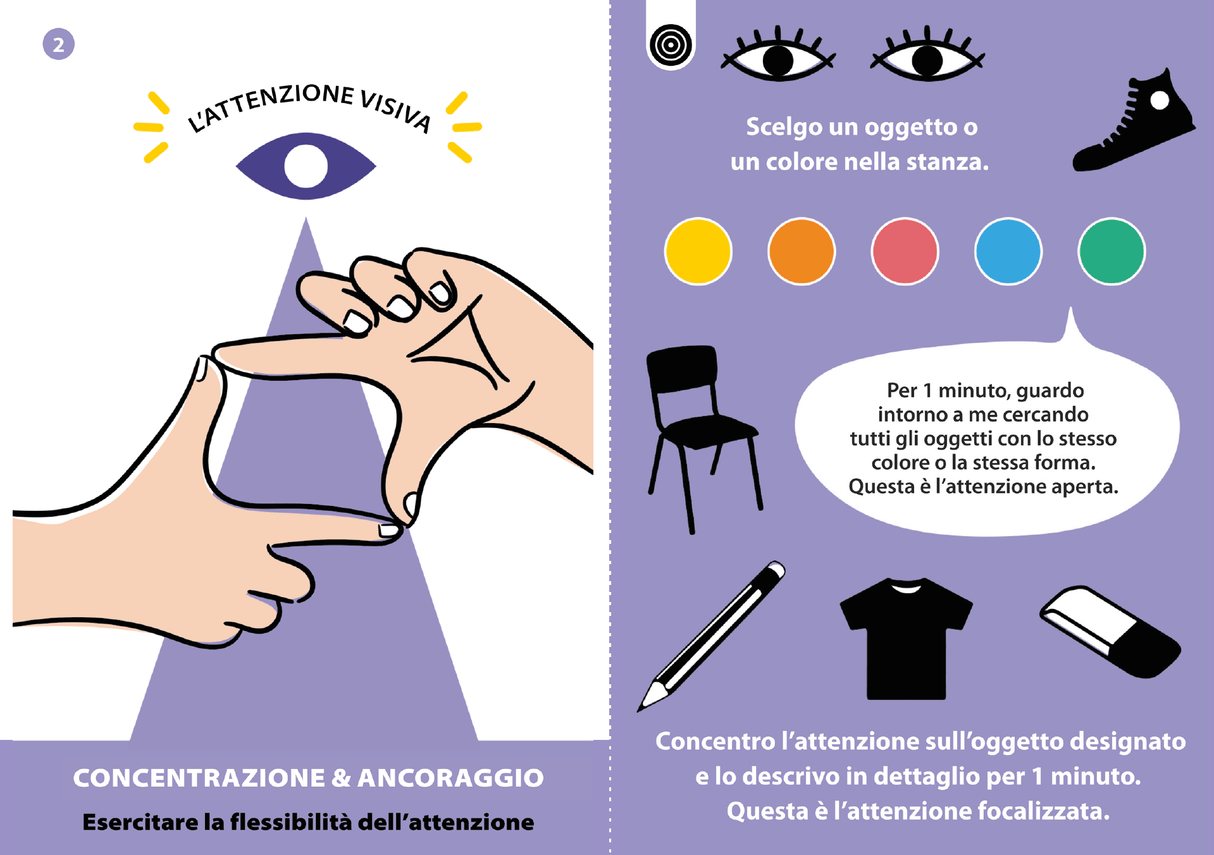 2

L'ATTENZIONE VISIVA

CONCENTRAZIONE & ANCORAGGIO

Esercitare la flessibilità dell'attenzione

Scelgo un oggetto o un colore nella stanza.

Per 1 minuto, guardo intorno a me cercando tutti gli oggetti con lo stesso colore o la stessa forma. Questa è l'attenzione aperta.

Concentro l'attenzione sull'oggetto designato e lo descrivo in dettaglio per 1 minuto. Questa è l'attenzione focalizzata.