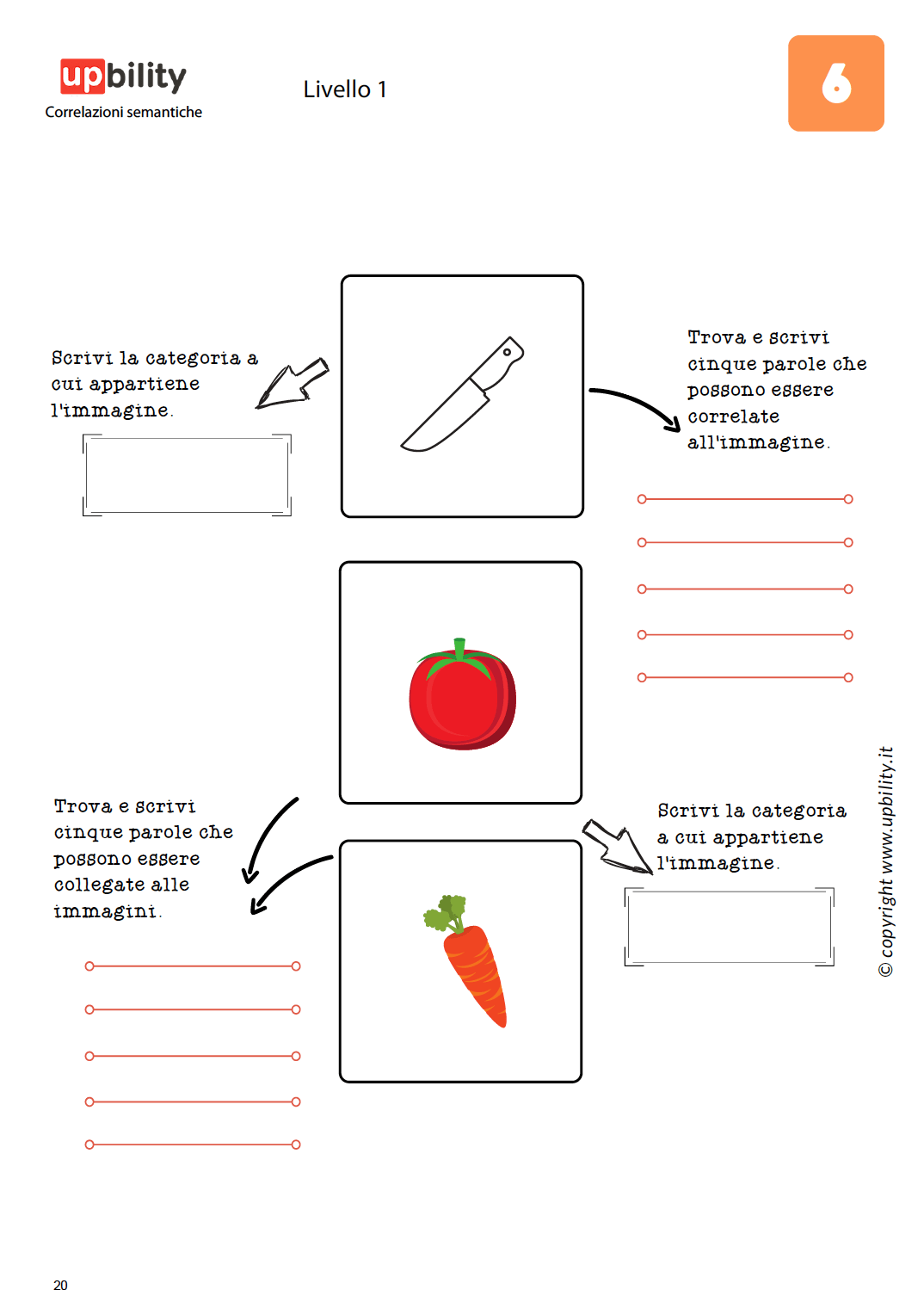 upbility
Correlazioni semantiche

Livello 1

6

Scrivi la categoria a cui appartiene l'immagine.

Trova e scrivi cinque parole che possono essere correlate all'immagine.

Trova e scrivi cinque parole che possono essere collegate alle immagini.

Scrivi la categoria a cui appartiene l'immagine.

© copyright www.upbility.it

20