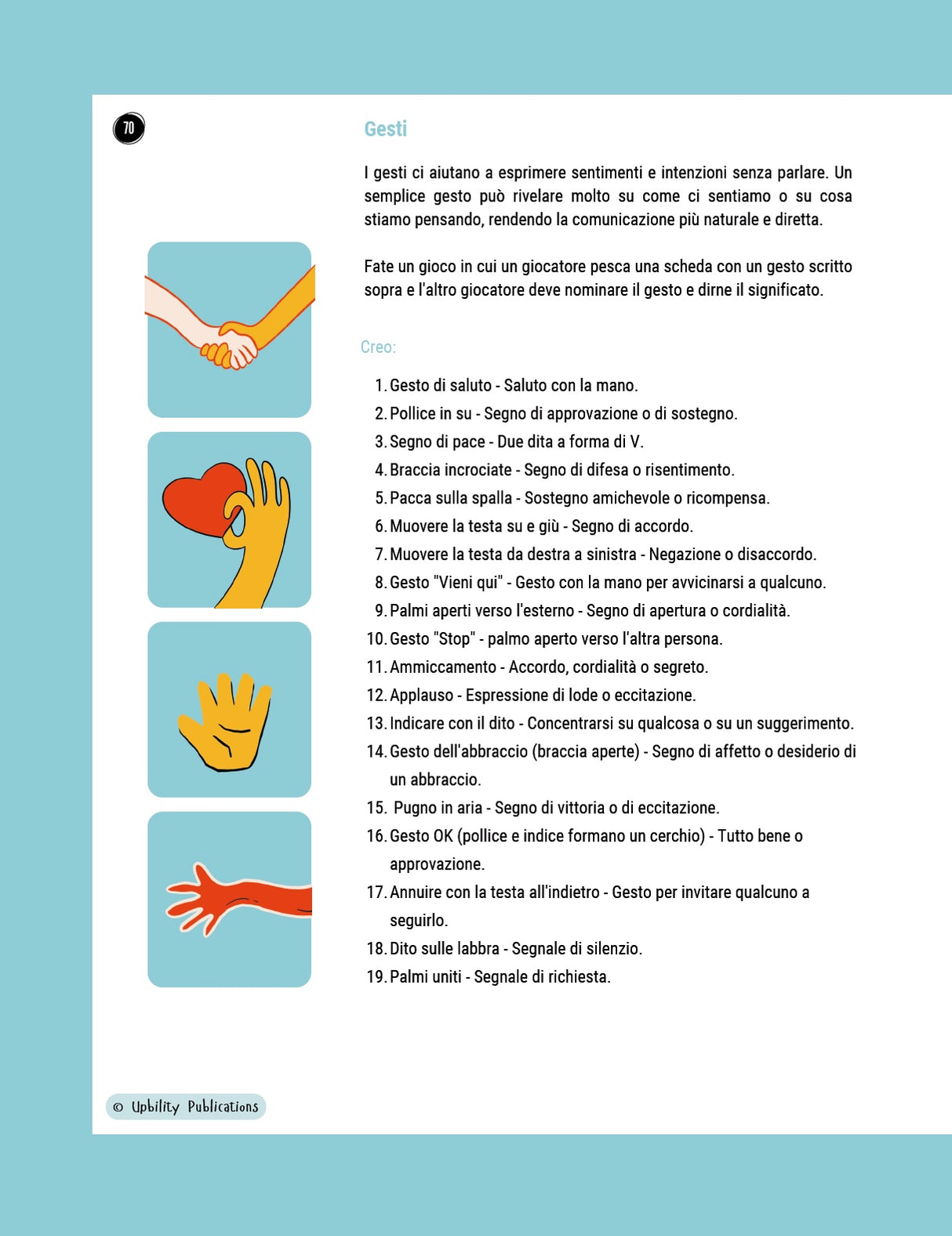 70

Gesti

I gesti ci aiutano a esprimere sentimenti e intenzioni senza parlare. Un semplice gesto può rivelare molto su come ci sentiamo o su cosa stiamo pensando, rendendo la comunicazione più naturale e diretta.

Fate un gioco in cui un giocatore pesca una scheda con un gesto scritto sopra e l'altro giocatore deve nominare il gesto e dirne il significato.

Creo:

1. Gesto di saluto - Saluto con la mano.
2. Pollice in su - Segno di approvazione o di sostegno.
3. Segno di pace - Due dita a forma di V.
4. Braccia incrociate - Segno di difesa o risentimento.
5. Pacca sulla spalla - Sostegno amichevole o ricompensa.
6. Muovere la testa su e giù - Segno di accordo.
7. Muovere la testa da destra a sinistra - Negazione o disaccordo.
8. Gesto "Vieni qui" - Gesto con la mano per avvicinarsi a qualcuno.
9. Palmi aperti verso l'esterno - Segno di apertura o cordialità.
10. Gesto "Stop" - palmo aperto verso l'altra persona.
11. Ammiccamento - Accordo, cordialità o segreto.
12. Applauso - Espressione di lode o eccitazione.
13. Indicare con il dito - Concentrarsi su qualcosa o su un suggerimento.
14. Gesto dell'abbraccio (braccia aperte) - Segno di affetto o desiderio di un abbraccio.
15. Pugno in aria - Segno di vittoria o di eccitazione.
16. Gesto OK (pollice e indice formano un cerchio) - Tutto bene o approvazione.
17. Annuire con la testa all'indietro - Gesto per invitare qualcuno a seguirlo.
18. Dito sulle labbra - Segnale di silenzio.
19. Palmi uniti - Segnale di richiesta.

© Upbility Publications