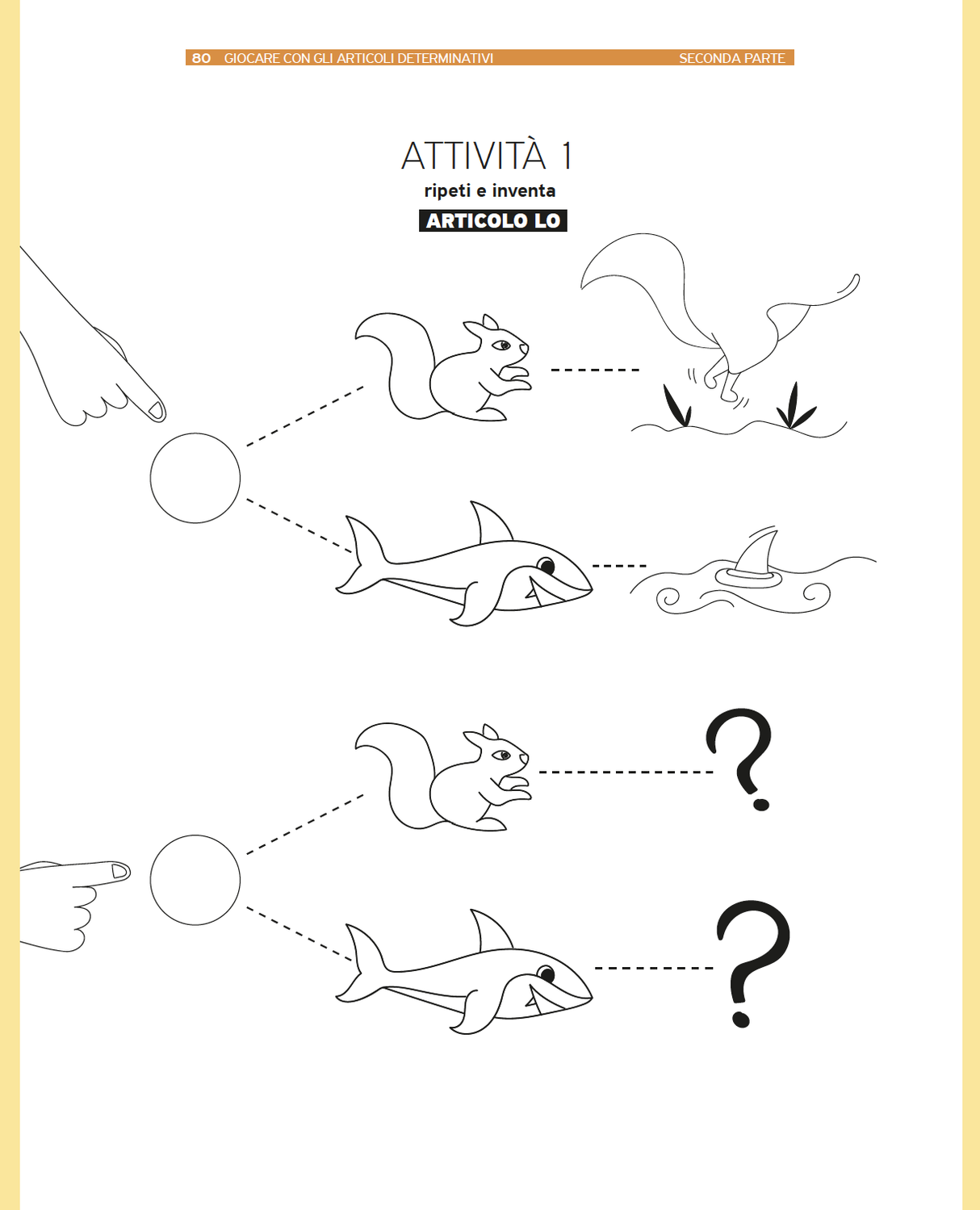 80 GIOCARE CON GLI ARTICOLI DETERMINATIVI SECONDA PARTE

ATTIVITÀ 1
ripeti e inventa
ARTICOLO LO

?

?